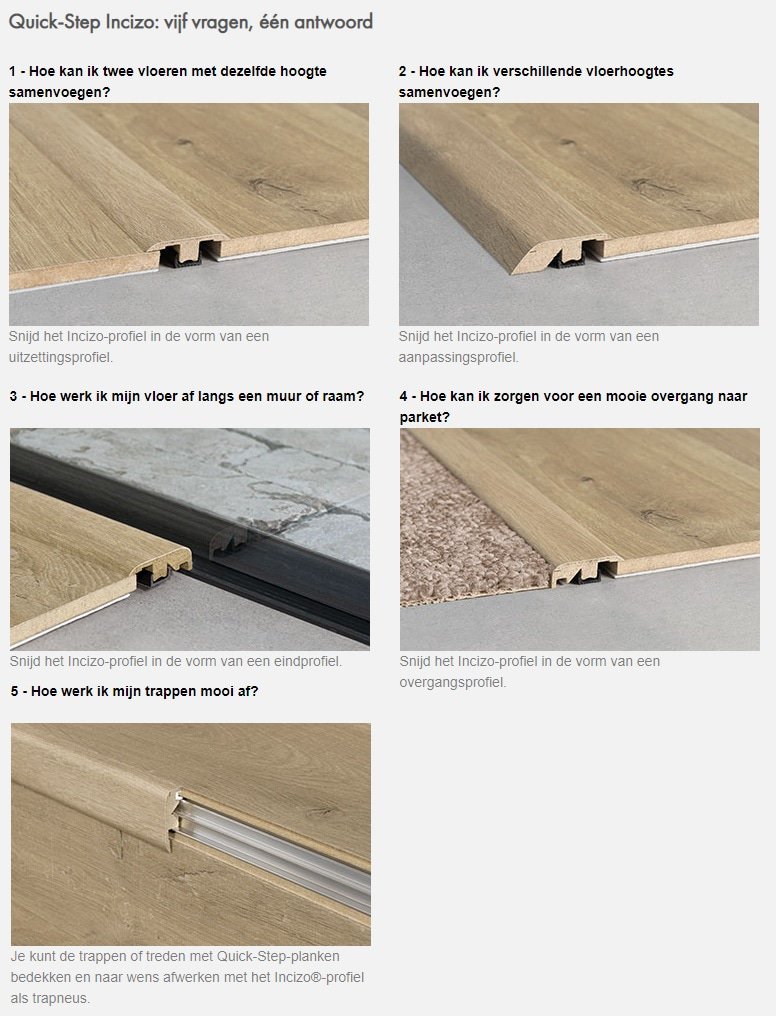 Quick-Step Incizo: vijf vragen, één antwoord

1 - Hoe kan ik twee vloeren met dezelfde hoogte samenvoegen?

Snijd het Incizo-profiel in de vorm van een uitzettingsprofiel.

2 - Hoe kan ik verschillende vloerhoogtes samenvoegen?

Snijd het Incizo-profiel in de vorm van een aanpassingsprofiel.

3 - Hoe werk ik mijn vloer af langs een muur of raam?

Snijd het Incizo-profiel in de vorm van een eindprofiel.

4 - Hoe kan ik zorgen voor een mooie overgang naar parket?

Snijd het Incizo-profiel in de vorm van een overgangsprofiel.

5 - Hoe werk ik mijn trappen mooi af?

Je kunt de trappen of treden met Quick-Step-planken bedekken en naar wens afwerken met het Incizo®-profiel als trapneus.